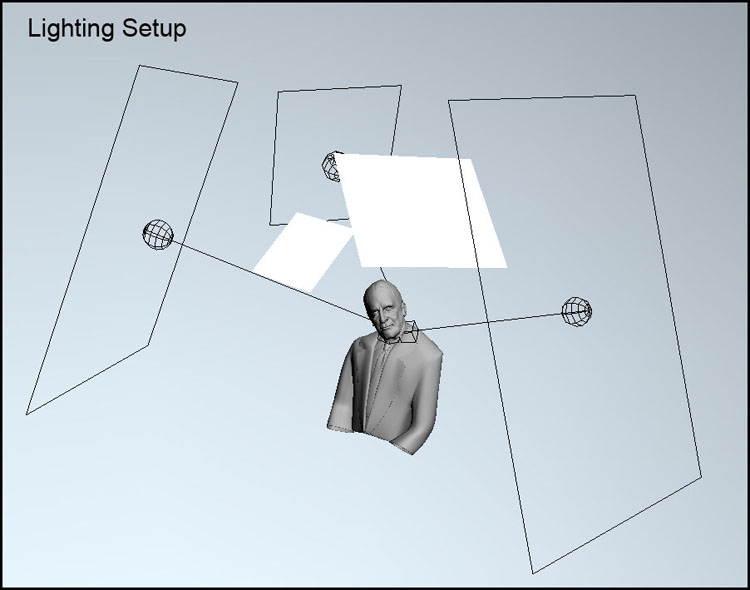 Lighting Setup