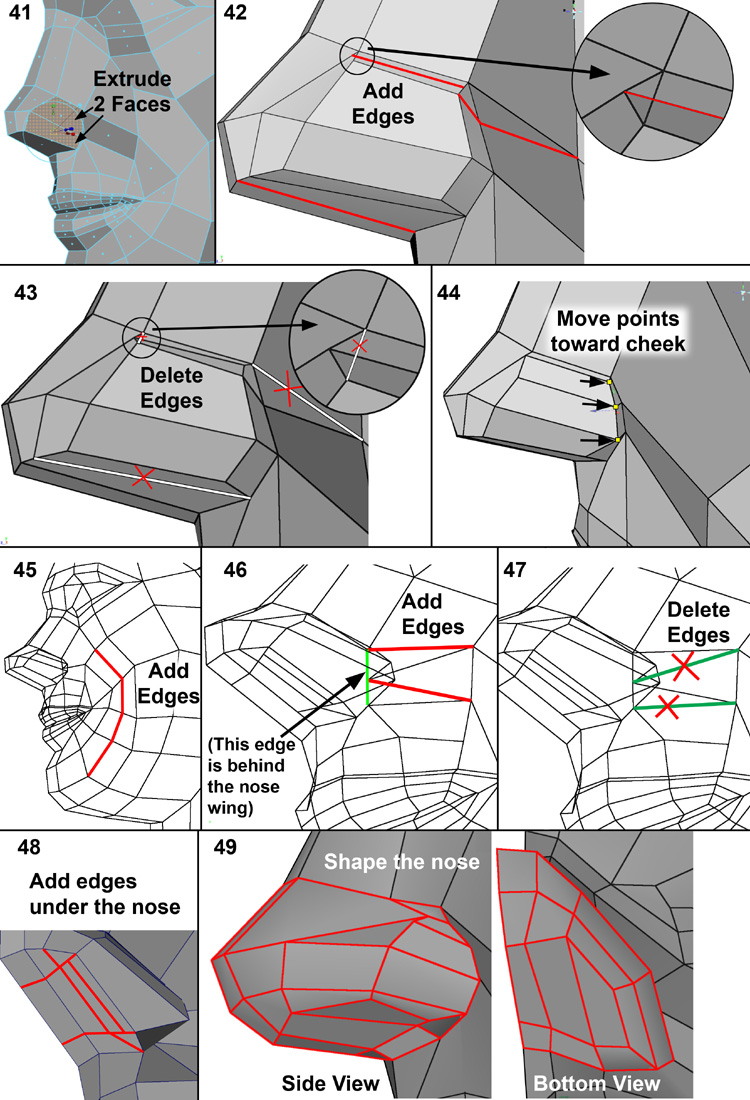 41
Extrude 2 Faces

42
Add Edges

43
Delete Edges

44
Move points toward cheek

45
Add Edges

46
Add Edges
(This edge is behind the nose wing)

47
Delete Edges

48
Add edges under the nose

49
Shape the nose
Side View
Bottom View