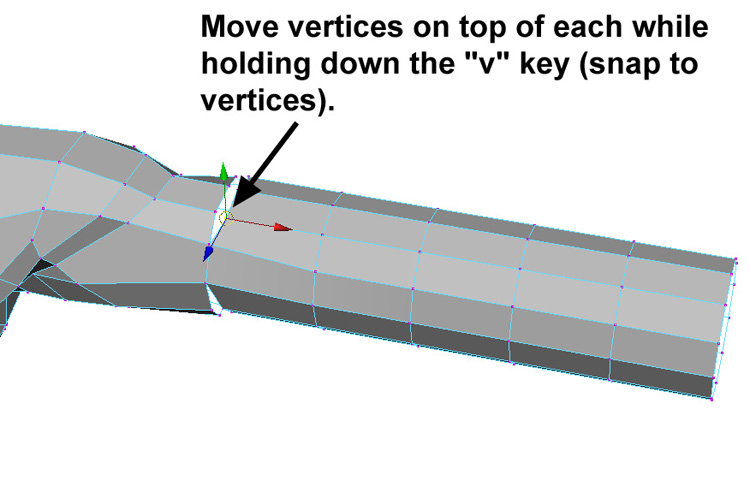 Move vertices on top of each while holding down the "v" key (snap to vertices).