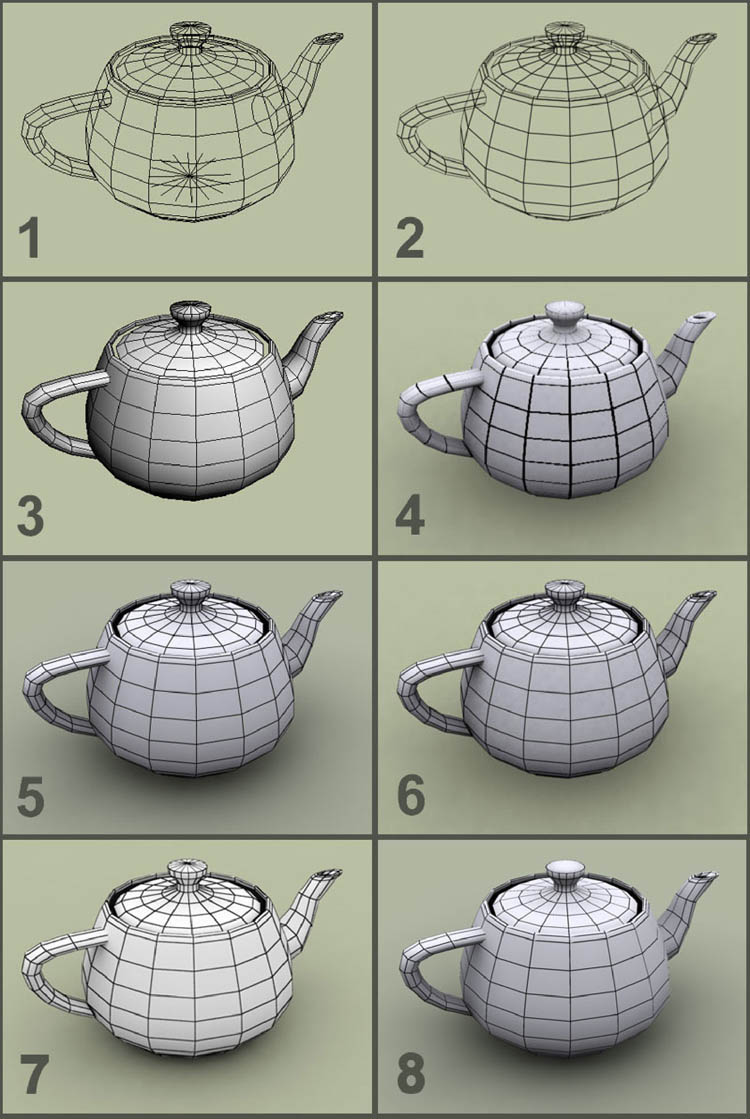 1

2

3

4

5

6

7

8